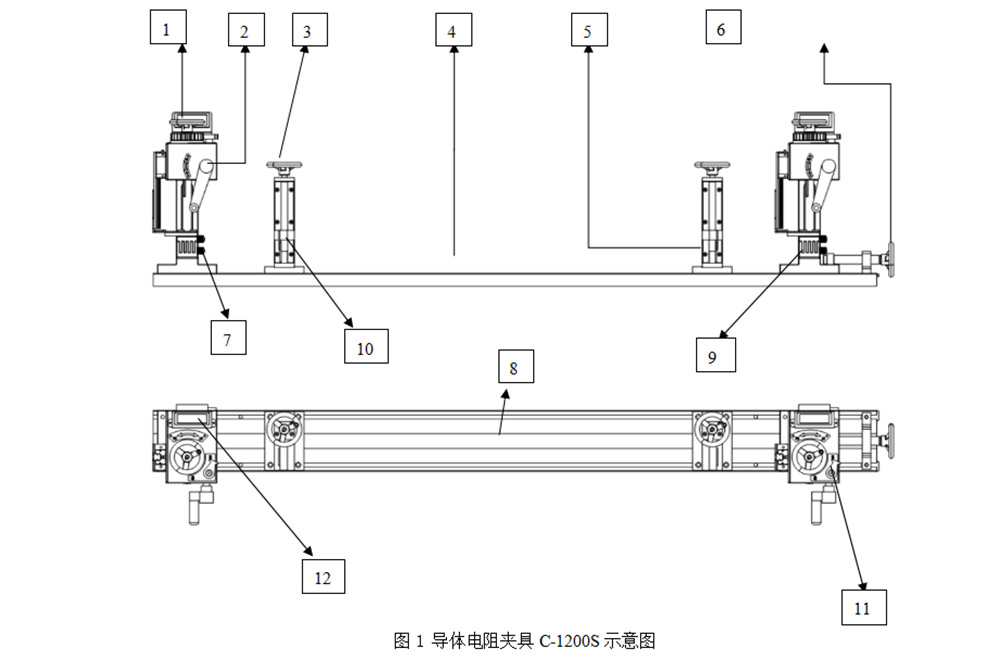 1
2
3
4
5
6
7
10
9
8
12
11

图 1 导体电阻夹具 C-1200S 示意图